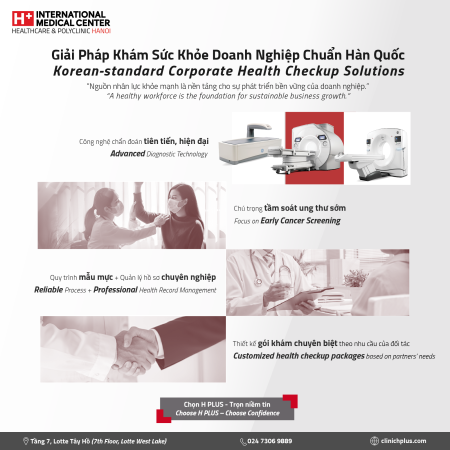 H+ INTERNATIONAL MEDICAL CENTER
HEALTHCARE & POLYCLINIC HANOI

Giải Pháp Khám Sức Khỏe Doanh Nghiệp Chuẩn Hàn Quốc
Korean-standard Corporate Health Checkup Solutions

"Nguồn nhân lực khỏe mạnh là nền tảng cho sự phát triển bền vững của doanh nghiệp."
"A healthy workforce is the foundation for sustainable business growth."

Công nghệ chẩn đoán tiên tiến, hiện đại
Advanced Diagnostic Technology

Chú trọng tầm soát ung thư sớm
Focus on Early Cancer Screening

Quy trình mẫu mực + Quản lý hồ sơ chuyên nghiệp
Reliable Process + Professional Health Record Management

Thiết kế gói khám chuyên biệt theo nhu cầu của đối tác
Customized health checkup packages based on partners' needs

Chọn H PLUS - Trọn niềm tin
Choose H PLUS – Choose Confidence

Tầng 7, Lotte Tây Hồ (7th Floor, Lotte West Lake)
024 7306 9889
clinichplus.com